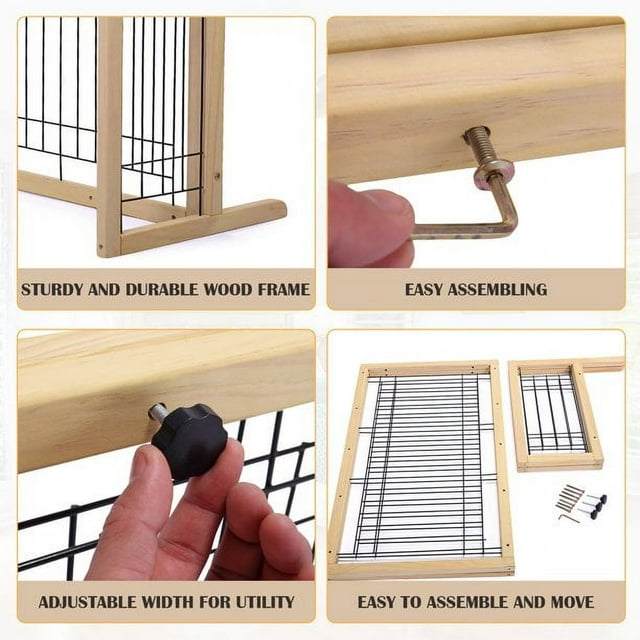 STURDY AND DURABLE WOOD FRAME

EASY ASSEMBLING

ADJUSTABLE WIDTH FOR UTILITY

EASY TO ASSEMBLE AND MOVE